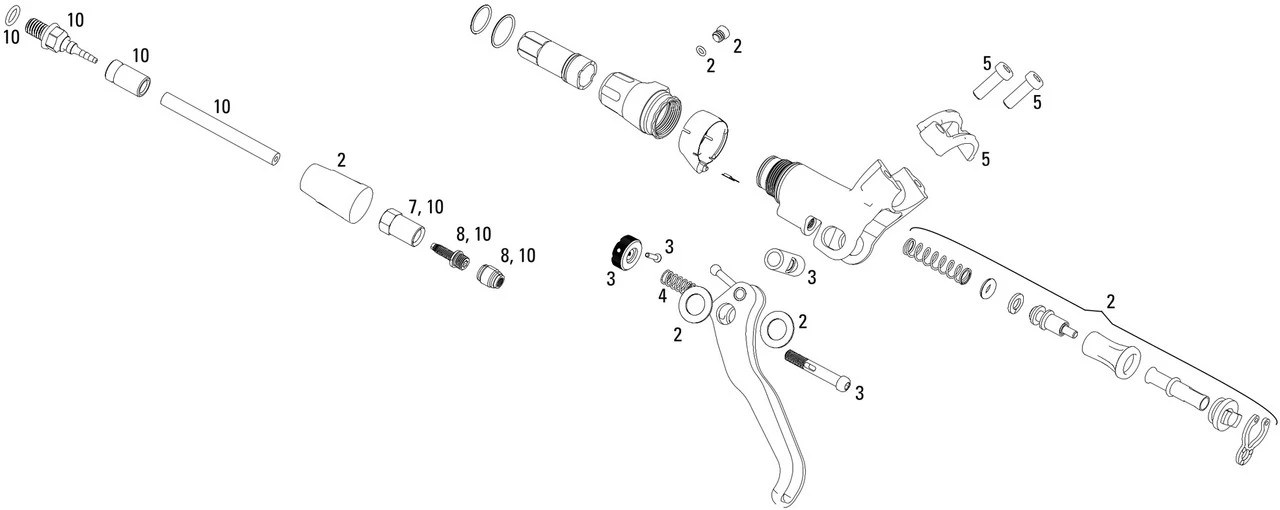 10
10
10
10
2
7, 10
8, 10
8, 10
2
2
5
5
5
3
3
3
4
2
2
3
2